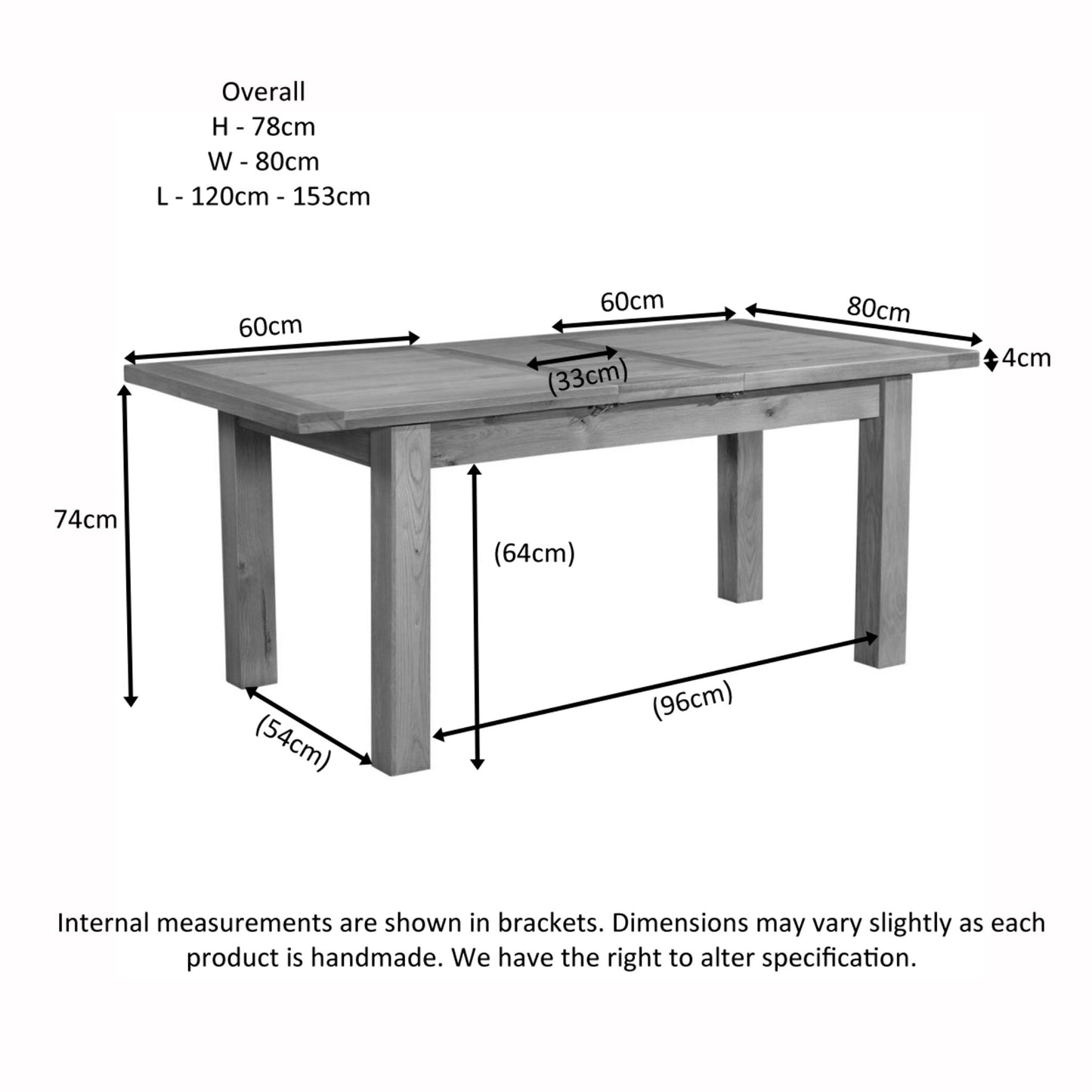 Overall
H - 78cm
W - 80cm
L - 120cm - 153cm

60cm

60cm

80cm

4cm

(33cm)

74cm

(64cm)

(96cm)

(54cm)

Internal measurements are shown in brackets. Dimensions may vary slightly as each product is handmade. We have the right to alter specification.