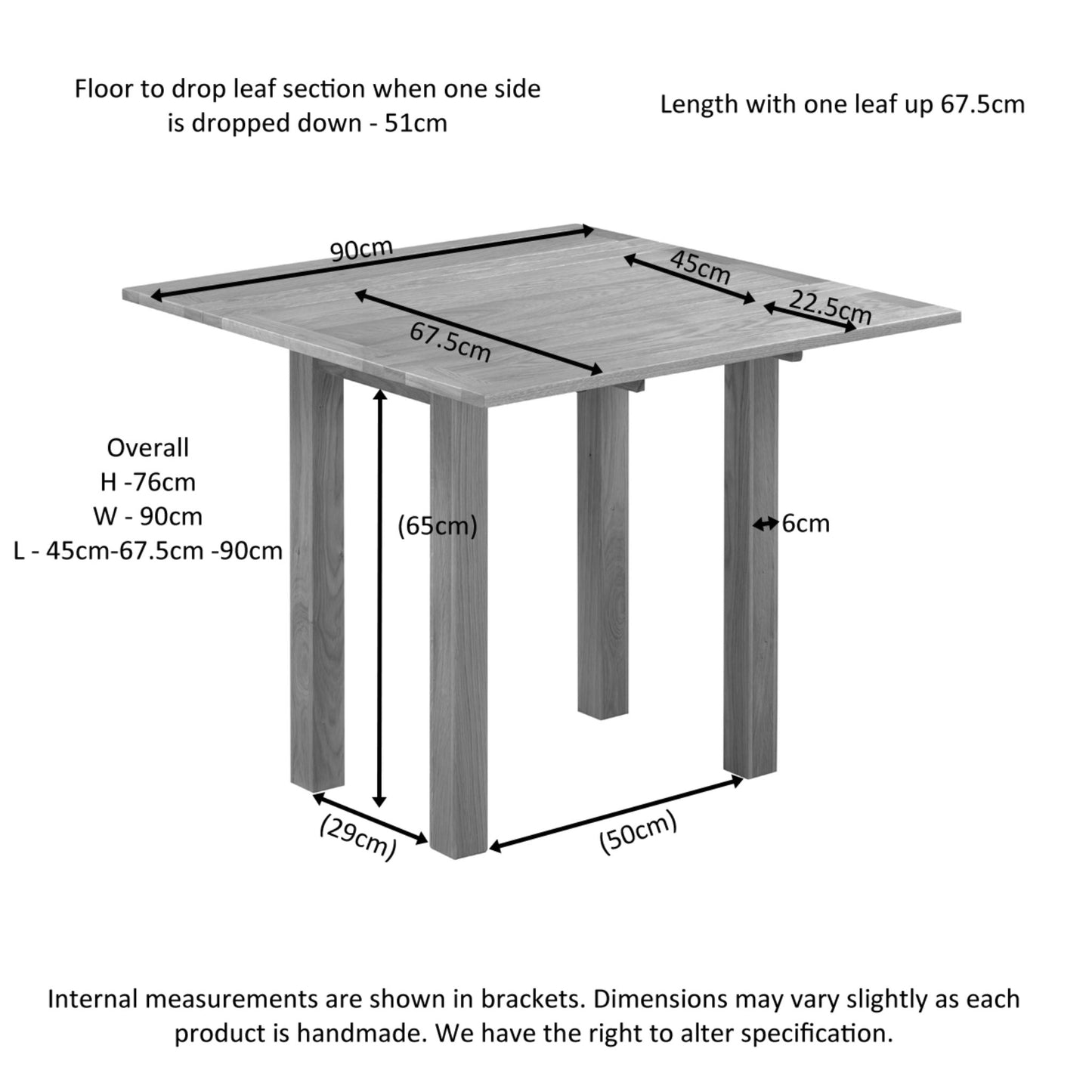 Floor to drop leaf section when one side is dropped down - 51cm

Length with one leaf up 67.5cm

90cm

45cm

22.5cm

67.5cm

Overall
H -76cm
W - 90cm
L - 45cm-67.5cm -90cm

(65cm)

6cm

(29cm)

(50cm)

Internal measurements are shown in brackets. Dimensions may vary slightly as each product is handmade. We have the right to alter specification.